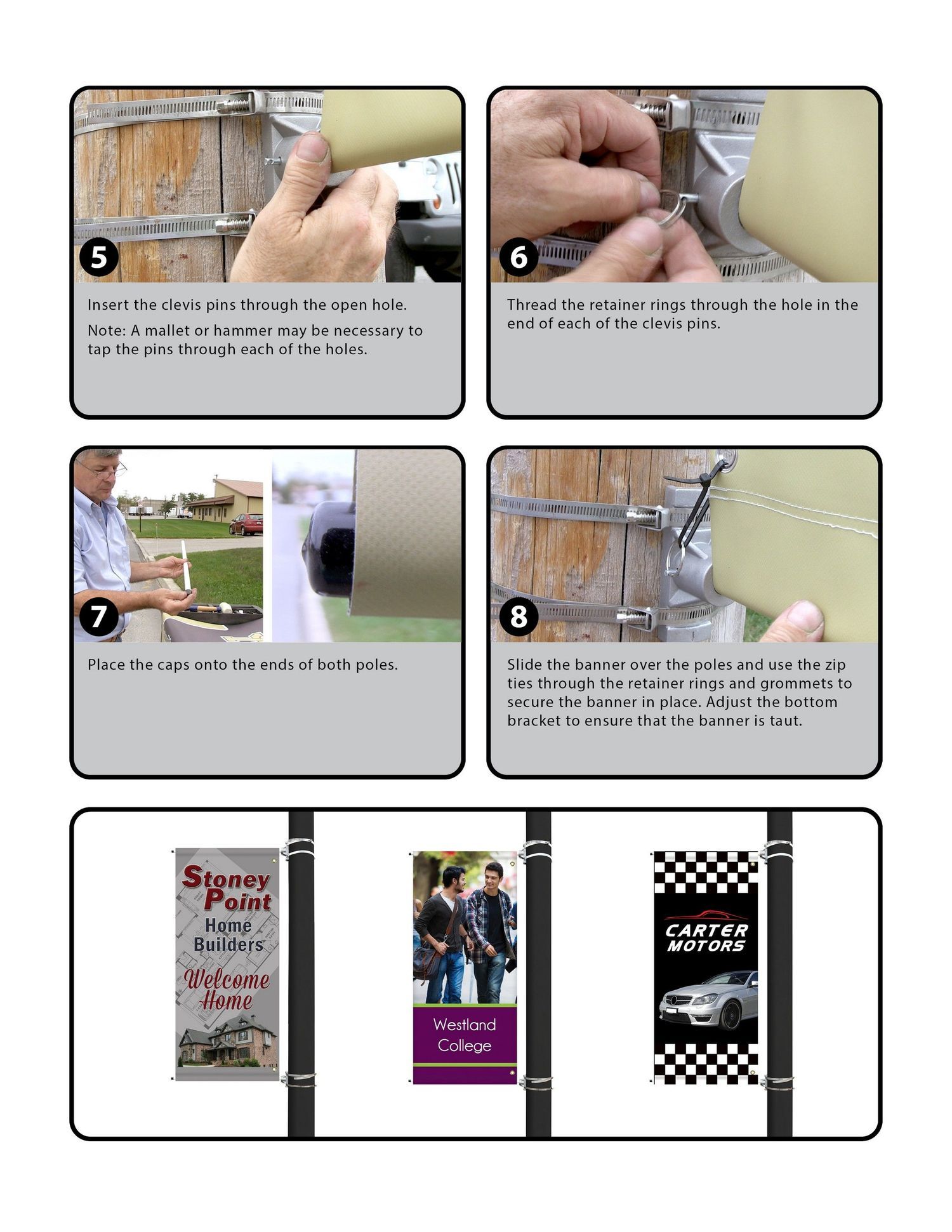 5

Insert the clevis pins through the open hole.

Note: A mallet or hammer may be necessary to tap the pins through each of the holes.

6

Thread the retainer rings through the hole in the end of each of the clevis pins.

7

Place the caps onto the ends of both poles.

8

Slide the banner over the poles and use the zip ties through the retainer rings and grommets to secure the banner in place. Adjust the bottom bracket to ensure that the banner is taut.

Stoney Point Home Builders Welcome Home

Westland College

CARTER MOTORS